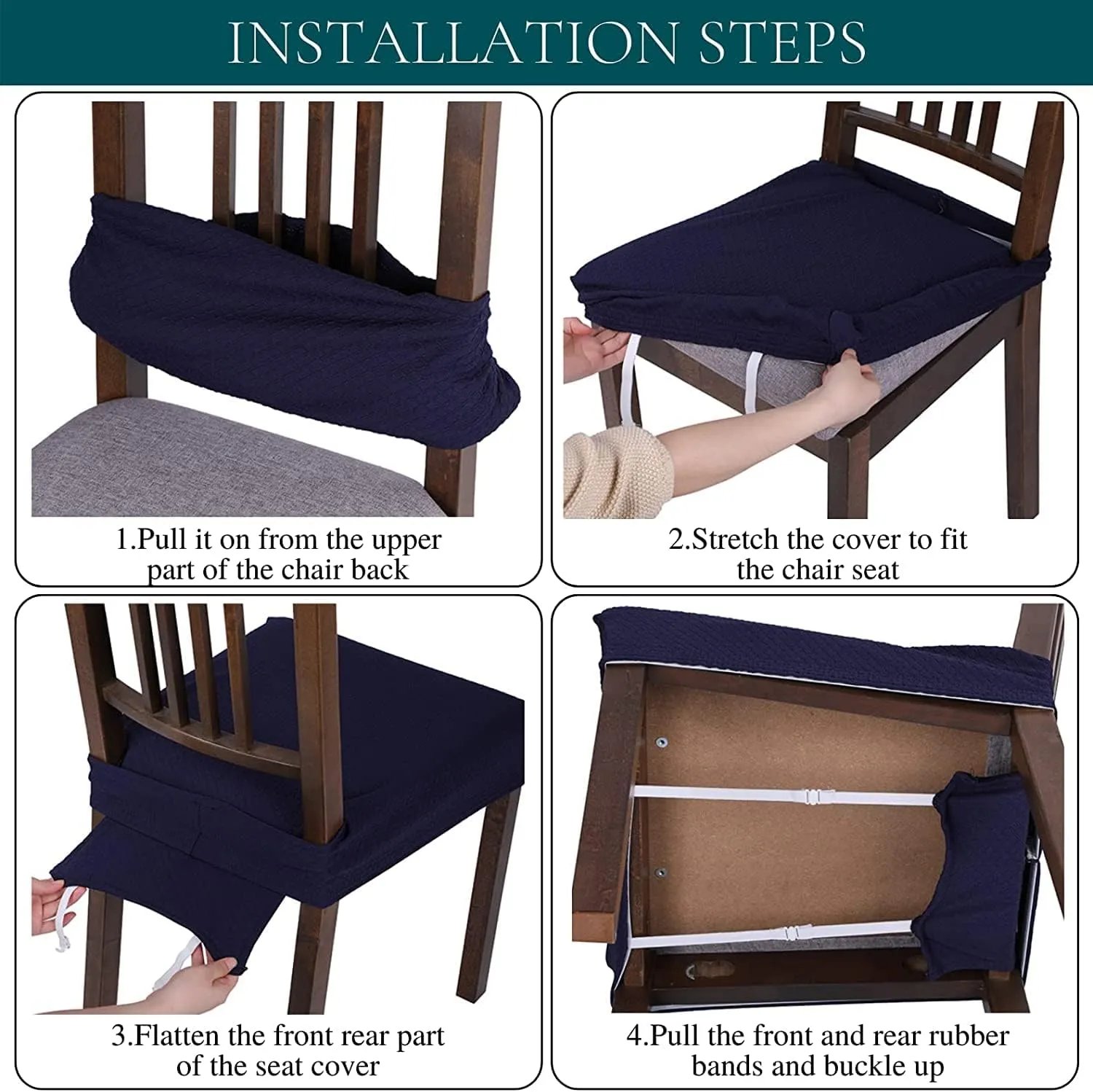 INSTALLATION STEPS

1.Pull it on from the upper part of the chair back

2.Stretch the cover to fit the chair seat

3.Flatten the front rear part of the seat cover

4.Pull the front and rear rubber bands and buckle up