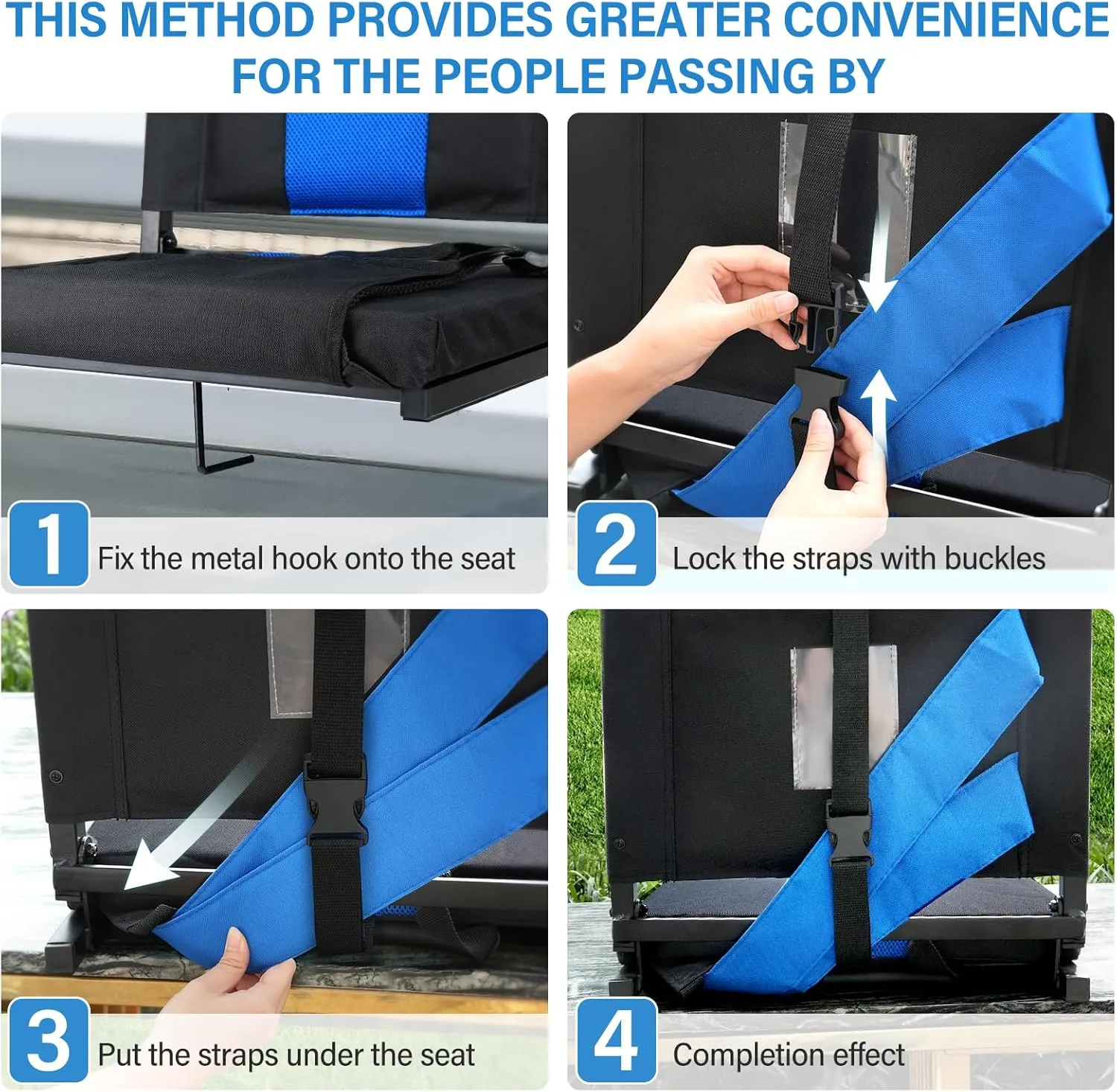 THIS METHOD PROVIDES GREATER CONVENIENCE FOR THE PEOPLE PASSING BY

1 Fix the metal hook onto the seat

2 Lock the straps with buckles

3 Put the straps under the seat

4 Completion effect