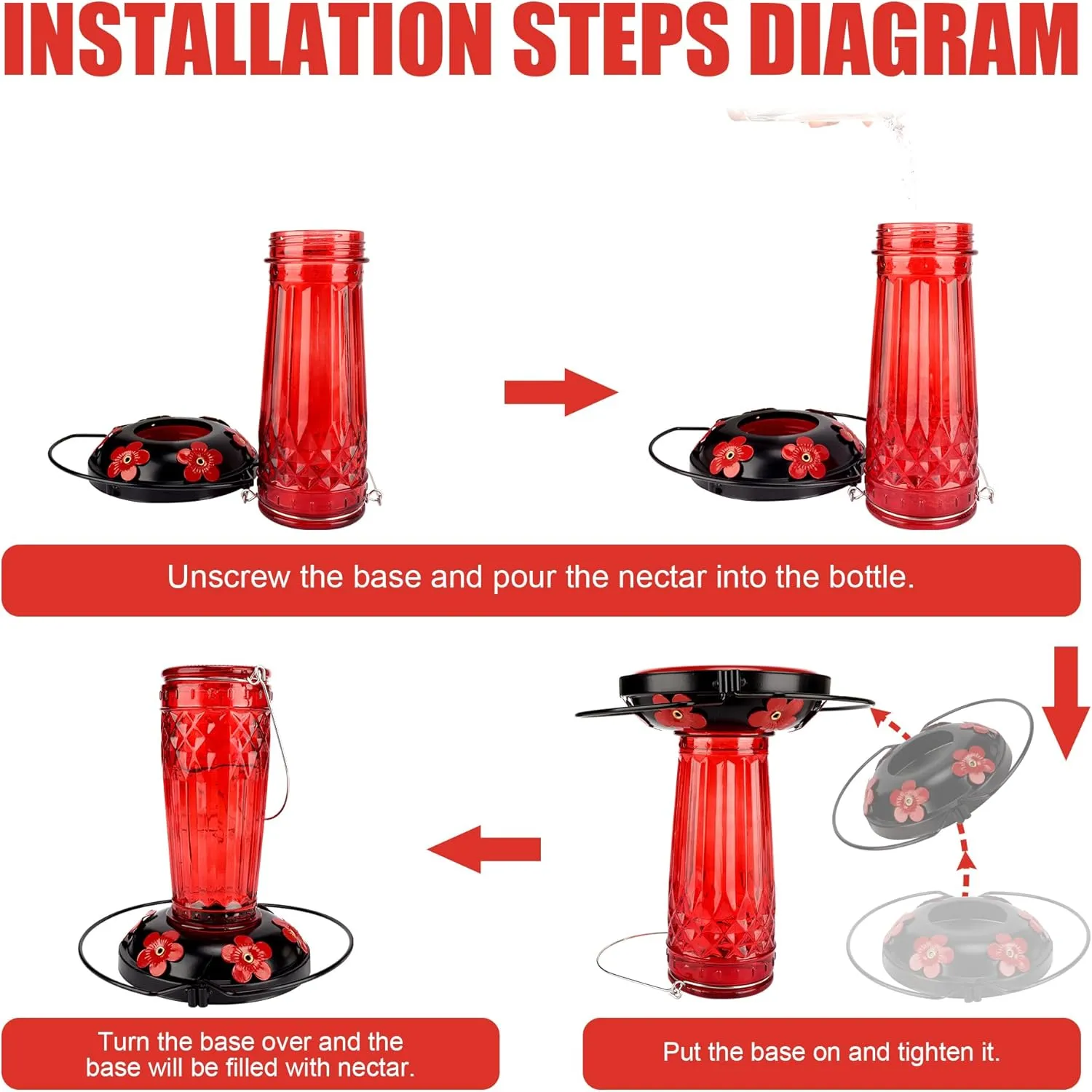 INSTALLATION STEPS DIAGRAM

Unscrew the base and pour the nectar into the bottle.

Turn the base over and the base will be filled with nectar.

Put the base on and tighten it.