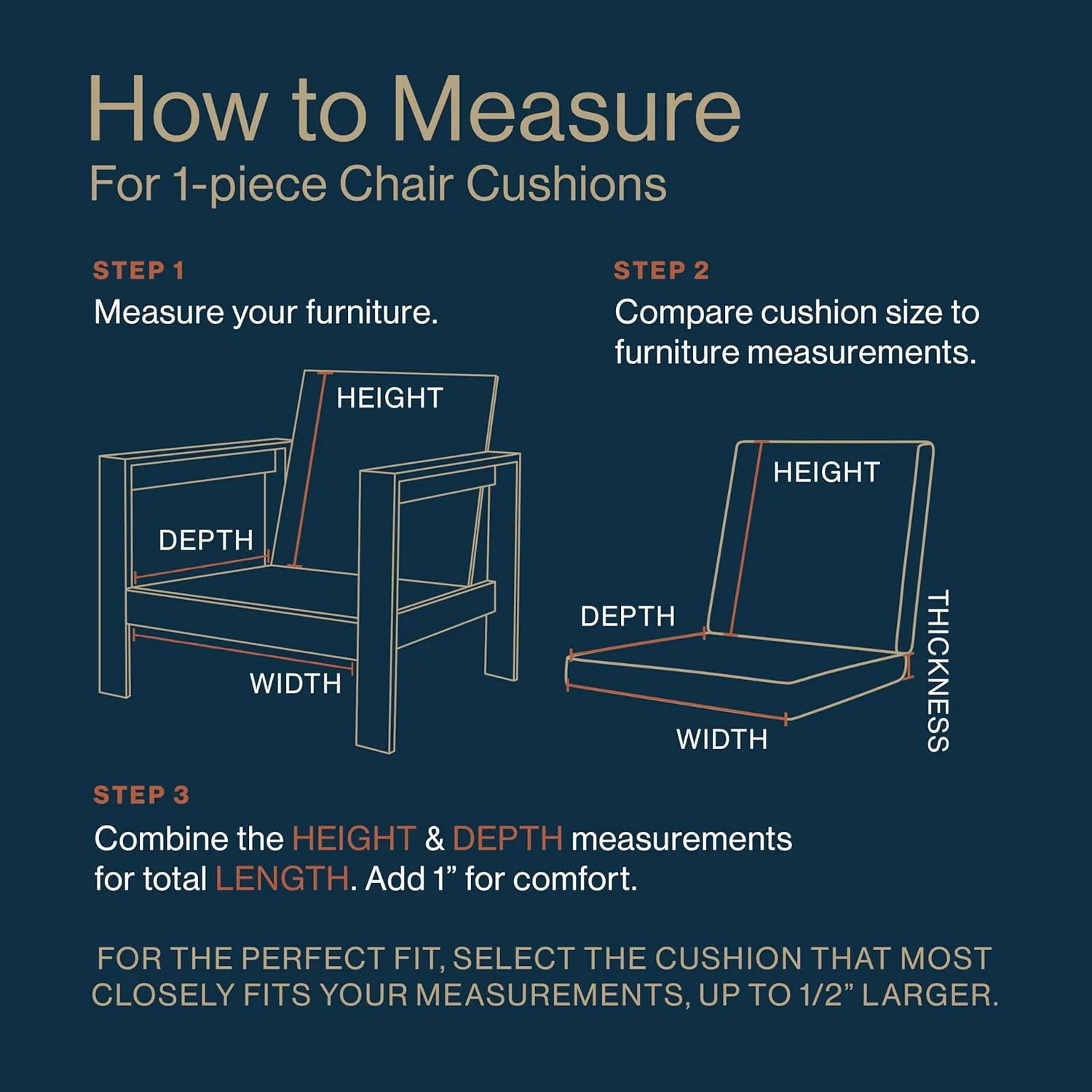 How to Measure
For 1-piece Chair Cushions

STEP 1
Measure your furniture.

HEIGHT
DEPTH
WIDTH

STEP 2
Compare cushion size to furniture measurements.

HEIGHT
DEPTH
WIDTH
THICKNESS

STEP 3
Combine the HEIGHT & DEPTH measurements for total LENGTH. Add 1” for comfort.

FOR THE PERFECT FIT, SELECT THE CUSHION THAT MOST CLOSELY FITS YOUR MEASUREMENTS, UP TO 1/2” LARGER.