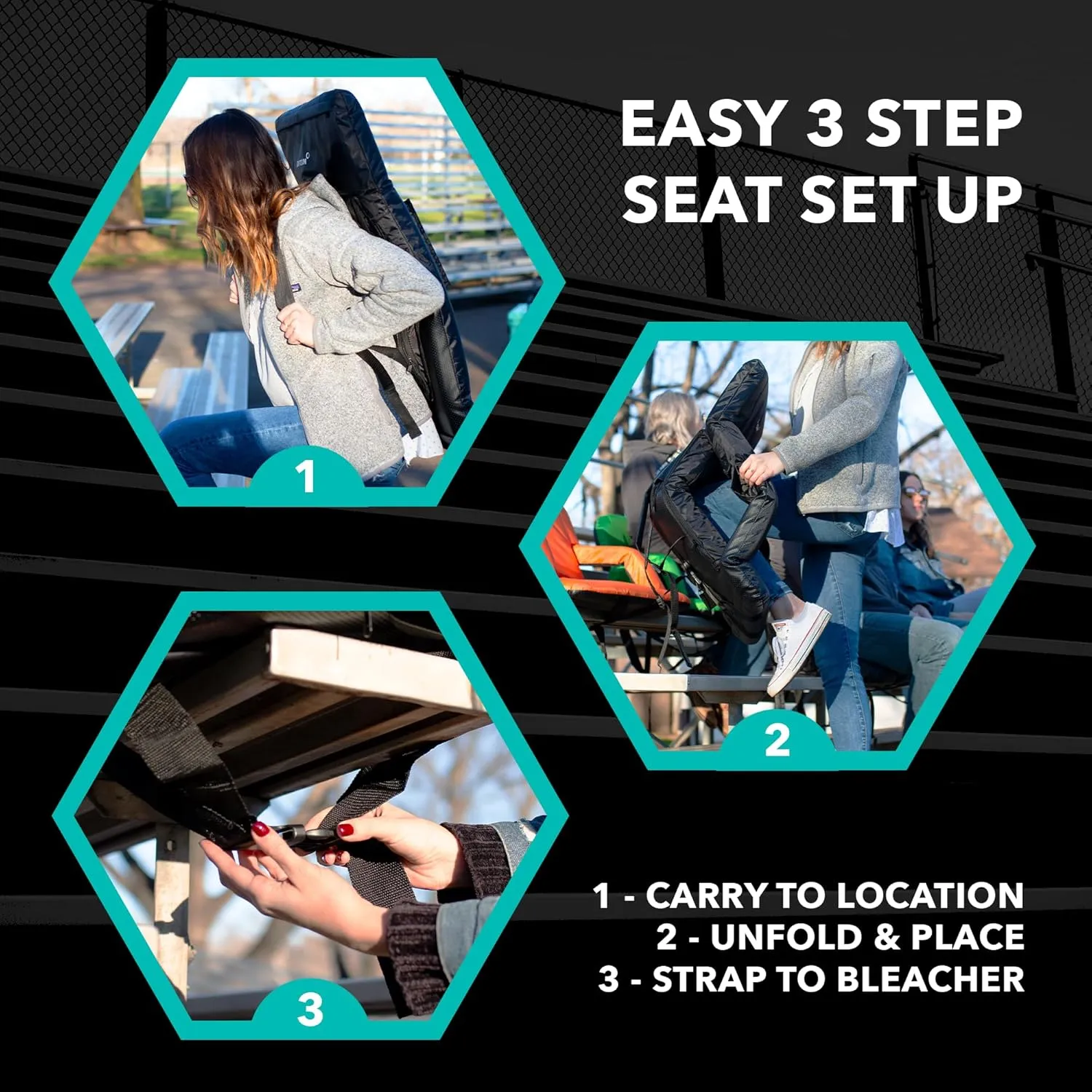 EASY 3 STEP
SEAT SET UP

1

2

3

1 - CARRY TO LOCATION
2 - UNFOLD & PLACE
3 - STRAP TO BLEACHER