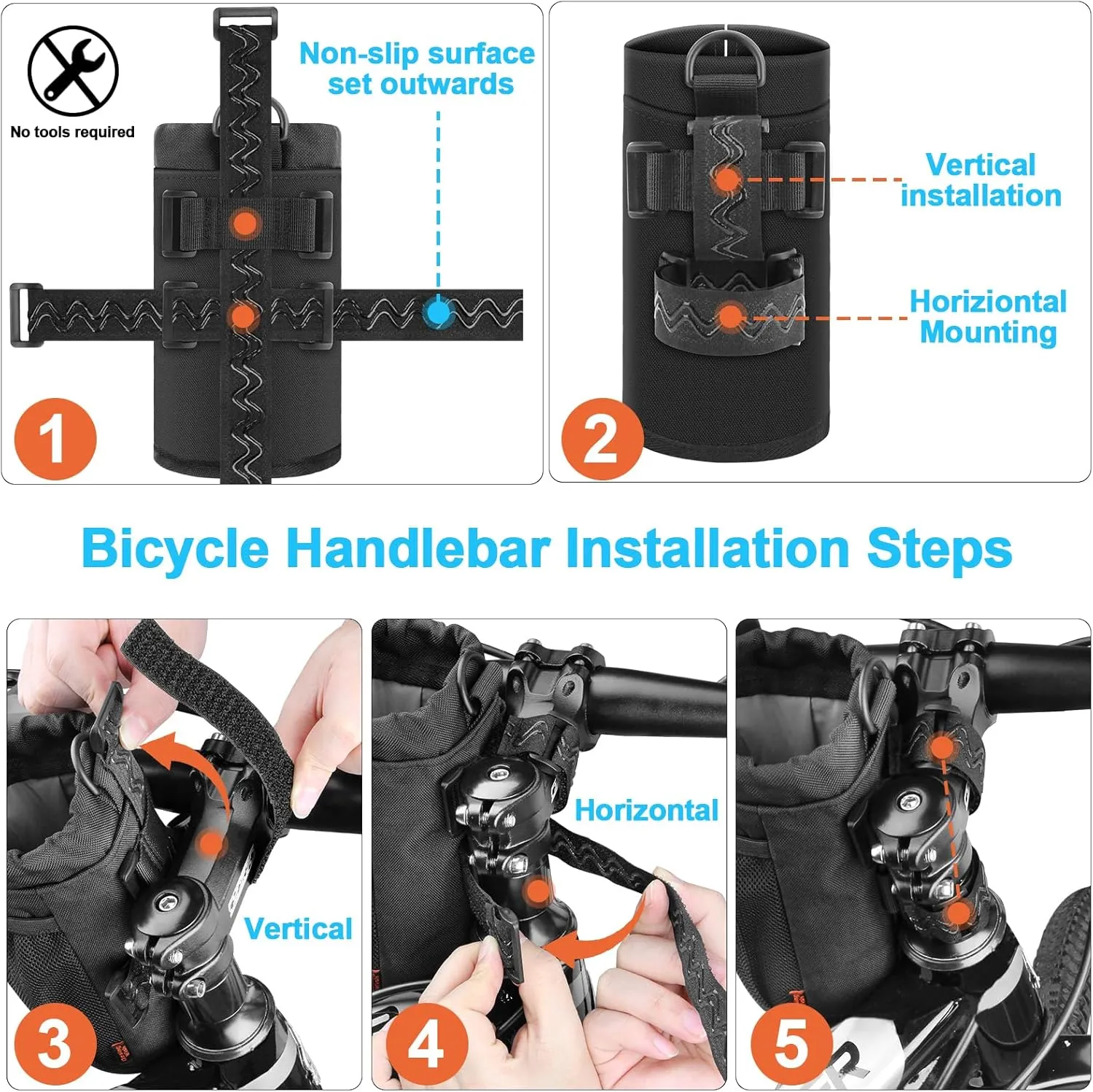 No tools required

Non-slip surface set outwards

1

Vertical installation

Horiziontal Mounting

2

Bicycle Handlebar Installation Steps

Vertical

3

Horizontal

4

5