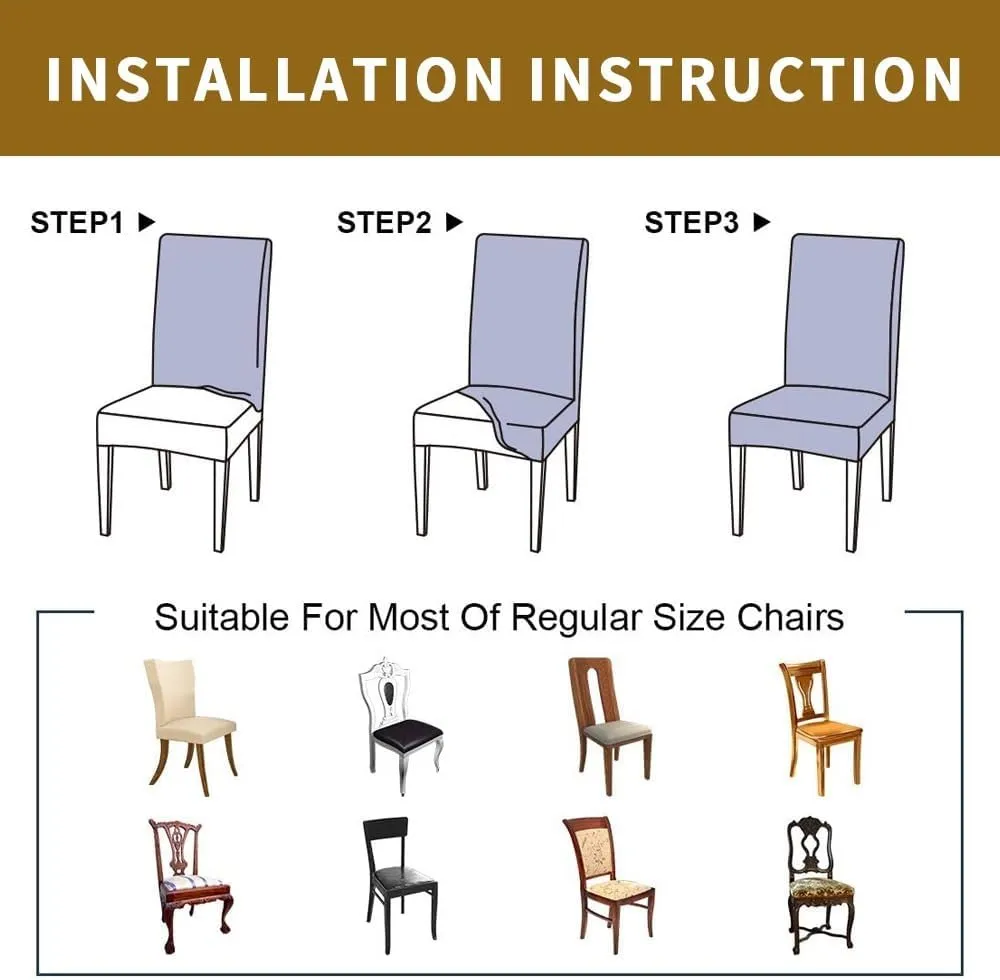 INSTALLATION INSTRUCTION

STEP1 ▶

STEP2 ▶

STEP3 ▶

Suitable For Most Of Regular Size Chairs